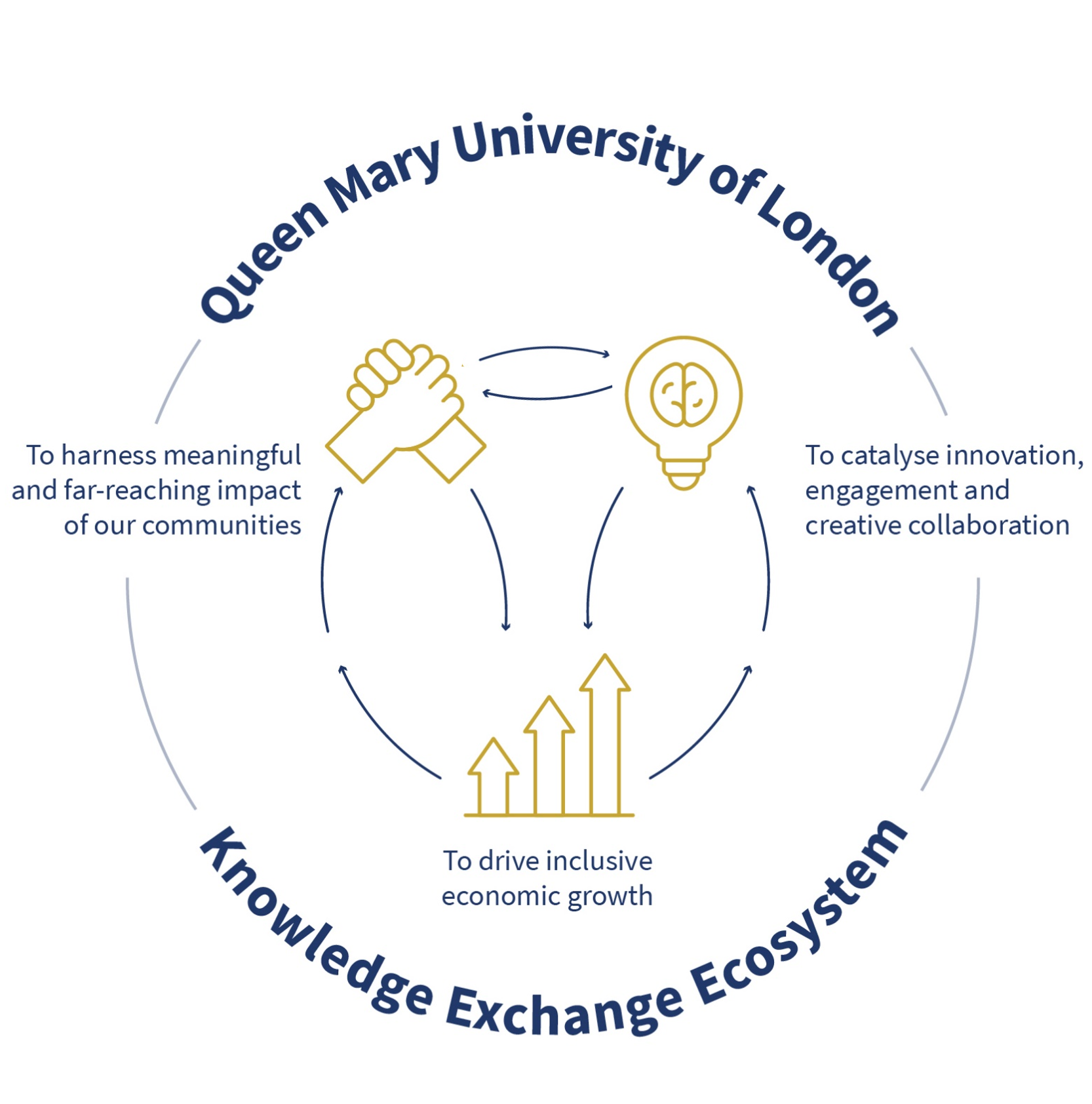 Queen Mary University of London

To harness meaningful and far-reaching impact of our communities

To catalyse innovation, engagement and creative collaboration

To drive inclusive economic growth

Knowledge Exchange Ecosystem